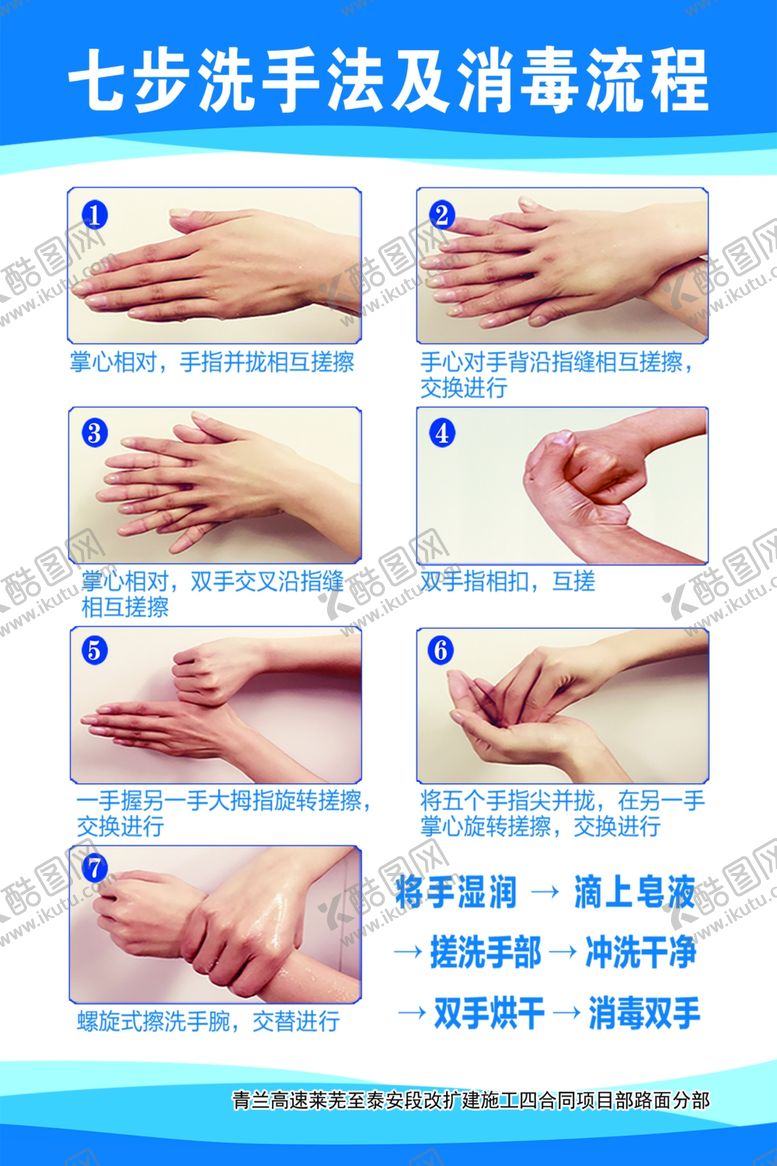 七步洗手法及消毒流程

1
掌心相对，手指并拢相互搓擦

2
手心对手背沿指缝相互搓擦，交换进行

3
掌心相对，双手交叉沿指缝相互搓擦

4
双手指相扣，互搓

5
一手握另一手大拇指旋转搓擦，交换进行

6
将五个手指尖并拢，在另一手掌心旋转搓擦，交换进行

7
螺旋式擦洗手腕，交替进行

将手湿润 → 滴上皂液 → 搓洗手部 → 冲洗干净 → 双手烘干 → 消毒双手

青兰高速莱芜至泰安段改扩建施工四合同项目部路面分部

酷图网 www.ikutu.com