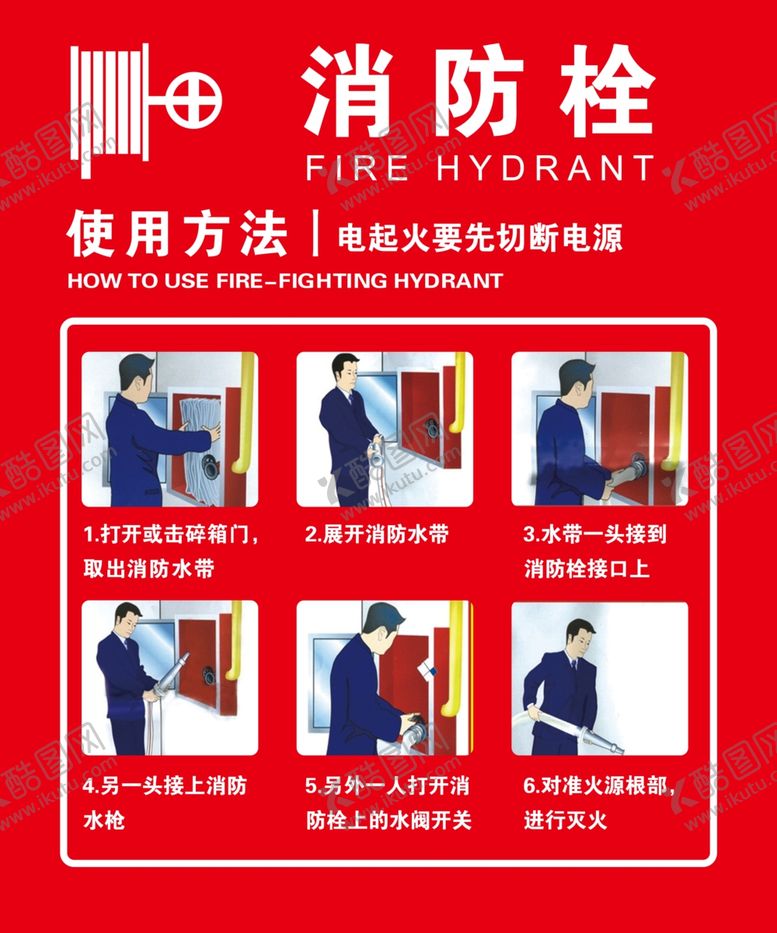 消防栓
FIRE HYDRANT

使用方法 | 电起火要先切断电源
HOW TO USE FIRE-FIGHTING HYDRANT

1.打开或击碎箱门，取出消防水带

2.展开消防水带

3.水带一头接到消防栓接口上

4.另一头接上消防水枪

5.另外一人打开消防栓上的水阀开关

6.对准火源根部，进行灭火

酷图网 www.ikutu.com