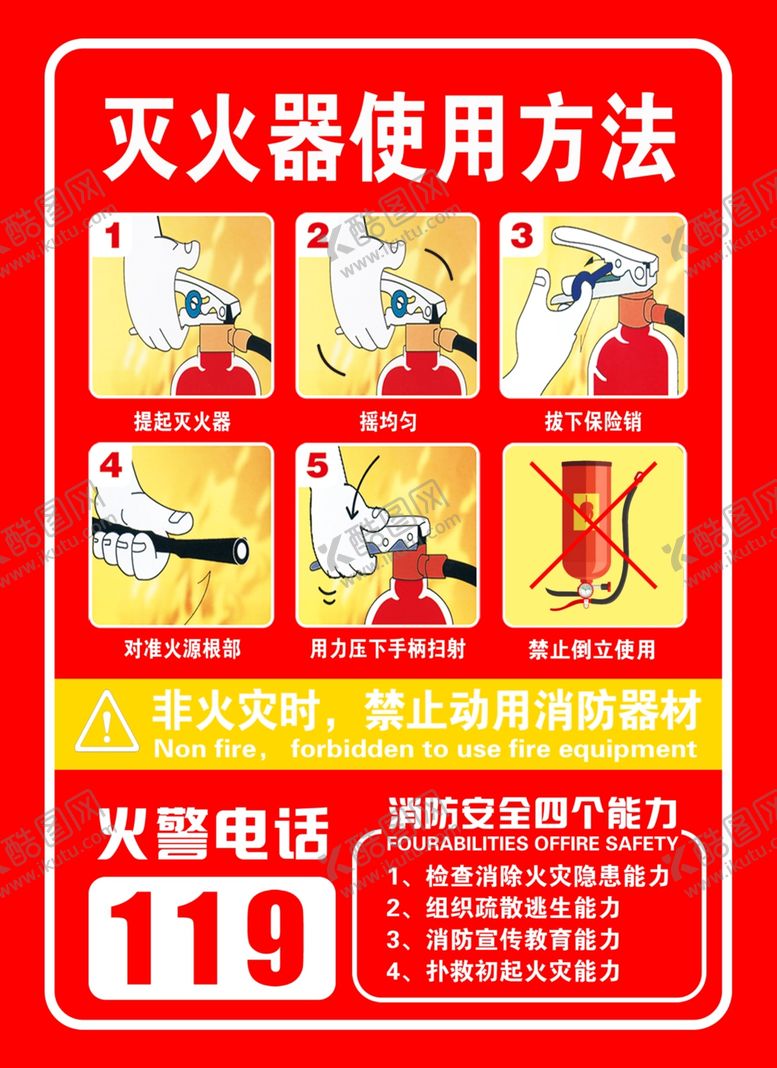 灭火器使用方法

1
提起灭火器

2
摇均匀

3
拔下保险销

4
对准火源根部

5
用力压下手柄扫射

禁止倒立使用

非火灾时，禁止动用消防器材
Non fire, forbidden to use fire equipment

火警电话
119

消防安全四个能力
FOURABILITIES OFFIRE SAFETY
1、检查消除火灾隐患能力
2、组织疏散逃生能力
3、消防宣传教育能力
4、扑救初起火灾能力

酷图网 www.ikutu.com