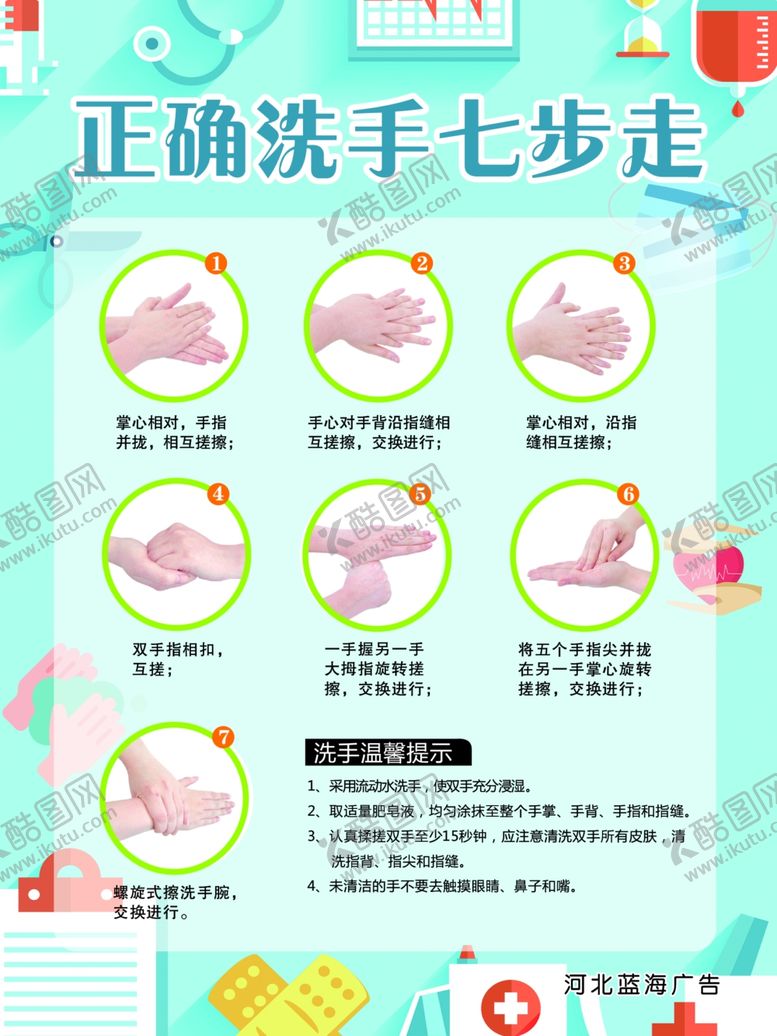 正确洗手七步走

酷图网 www.ikutu.com

1
掌心相对，手指并拢，相互搓擦；

2
手心对手背沿指缝相互搓擦，交换进行；

3
掌心相对，沿指缝相互搓擦；

4
双手指相扣，互搓；

5
一手握另一手大拇指旋转搓擦，交换进行；

6
将五个手指尖并拢在另一手掌心旋转搓擦，交换进行；

7
螺旋式擦洗手腕，交换进行。

洗手温馨提示

1、采用流动水洗手，使双手充分浸湿。
2、取适量肥皂液，均匀涂抹至整个手掌、手背、手指和指缝。
3、认真揉搓双手至少15秒钟，应注意清洗双手所有皮肤，清洗指背、指尖和指缝。
4、未清洁的手不要去触摸眼睛、鼻子和嘴。

河北蓝海广告