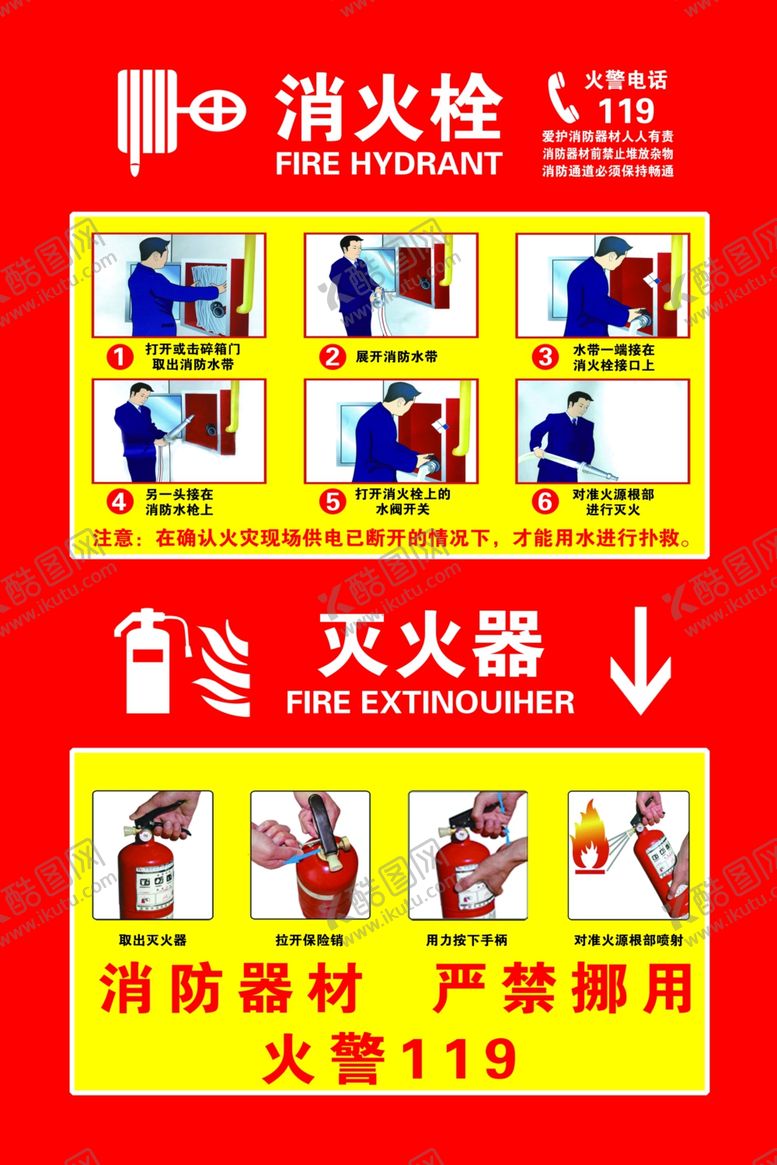 消火栓
FIRE HYDRANT

火警电话
119
爱护消防器材人人有责
消防器材前禁止堆放杂物
消防通道必须保持畅通

1 打开或击碎箱门 取出消防水带
2 展开消防水带
3 水带一端接在 消火栓接口上
4 另一头接在 消防水枪上
5 打开消火栓上的 水阀开关
6 对准火源根部 进行灭火

注意：在确认火灾现场供电已断开的情况下，才能用水进行扑救。

灭火器
FIRE EXTINOUIHER

取出灭火器
拉开保险销
用力按下手柄
对准火源根部喷射

消防器材 严禁挪用
火警119

酷图网 www.ikutu.com