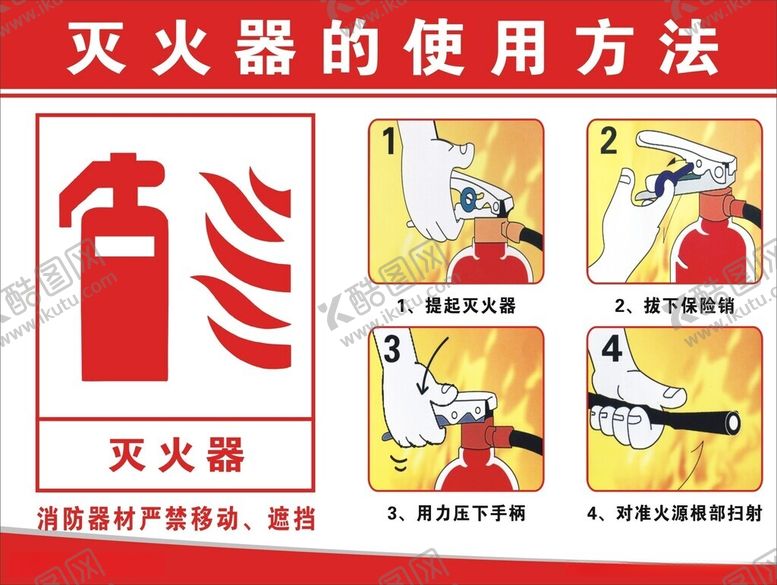 灭火器的使用方法

灭火器

消防器材严禁移动、遮挡

1

1、提起灭火器

2

2、拔下保险销

3

3、用力压下手柄

4

4、对准火源根部扫射

酷图网 www.ikutu.com