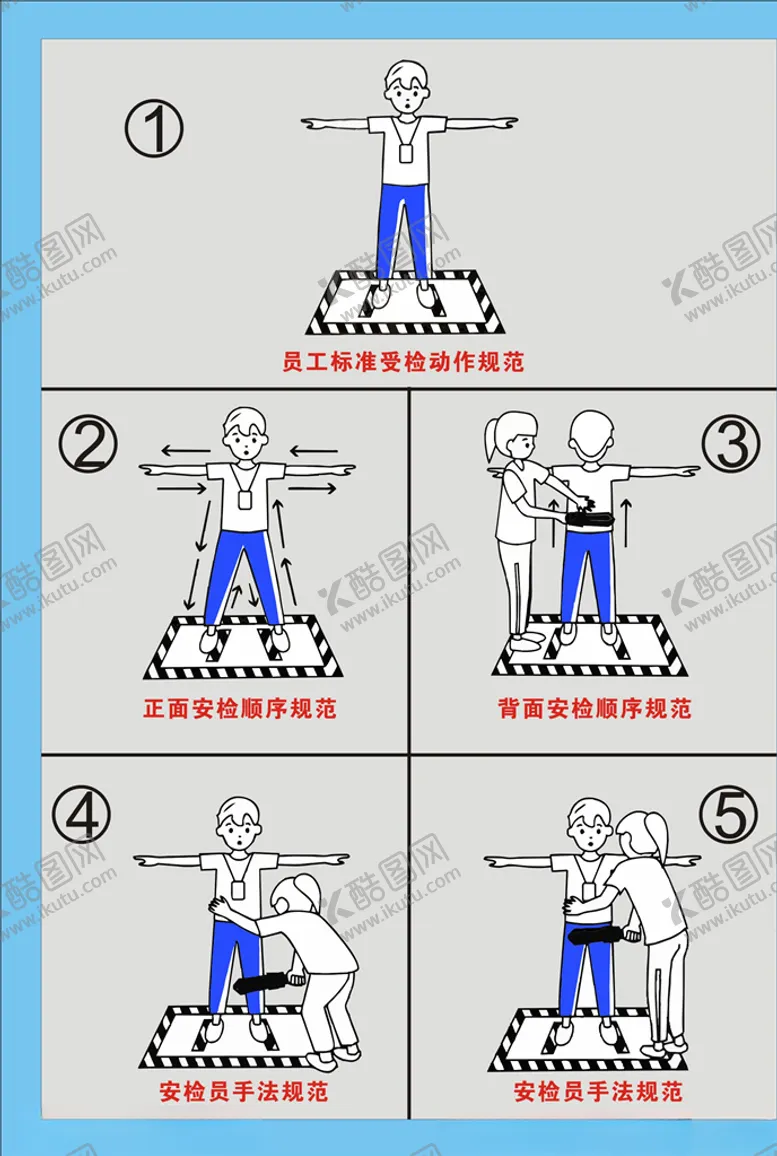 ①

员工标准受检动作规范

②

正面安检顺序规范

③

背面安检顺序规范

④

安检员手法规范

⑤

安检员手法规范

酷图网 www.ikutu.com